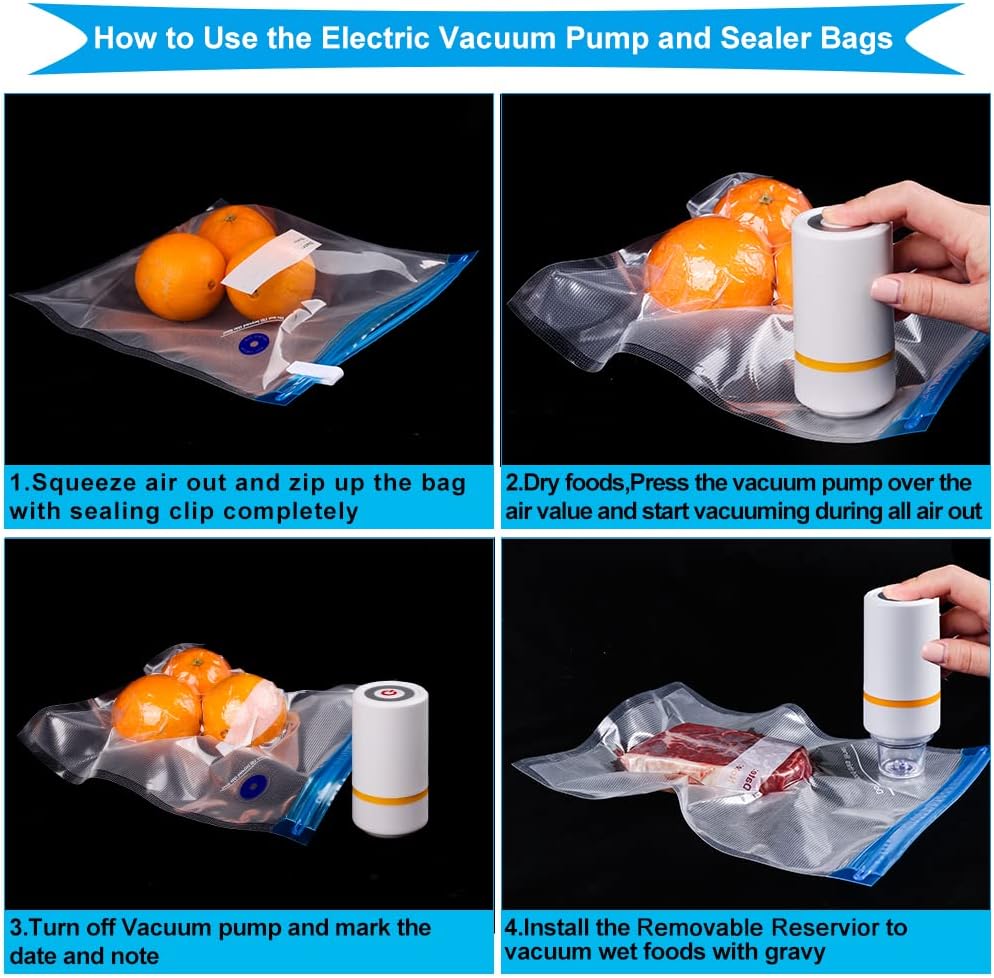 How to Use the Electric Vacuum Pump and Sealer Bags

1.Squeeze air out and zip up the bag with sealing clip completely

2.Dry foods,Press the vacuum pump over the air value and start vacuuming during all air out

3.Turn off Vacuum pump and mark the date and note

4.Install the Removable Reservior to vacuum wet foods with gravy